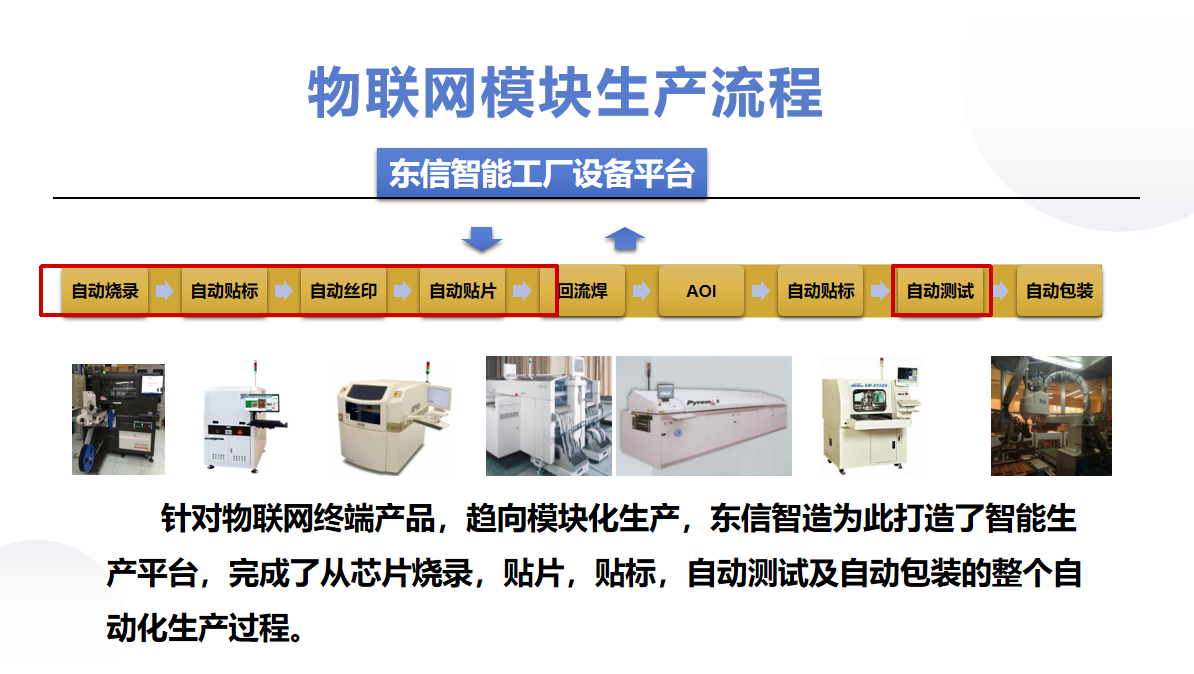 物联网模块生产流程

东信智能工厂设备平台

自动烧录 自动贴标 自动丝印 自动贴片 回流焊 AOI 自动贴标 自动测试 自动包装

Pyramax

针对物联网终端产品，趋向模块化生产，东信智造为此打造了智能生产平台，完成了从芯片烧录，贴片，贴标，自动测试及自动包装的整个自动化生产过程。